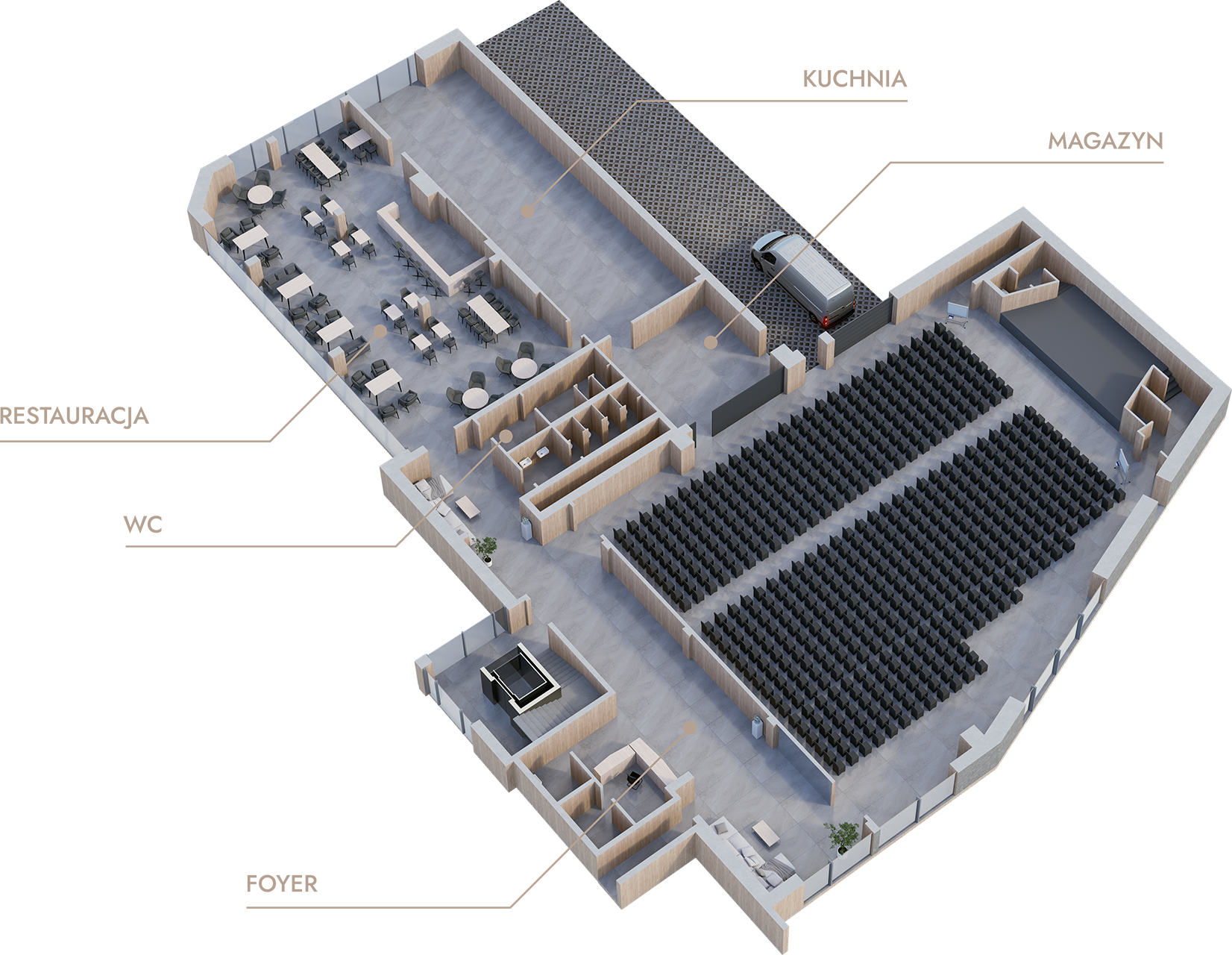 KUCHNIA

MAGAZYN

RESTAURACJA

WC

FOYER