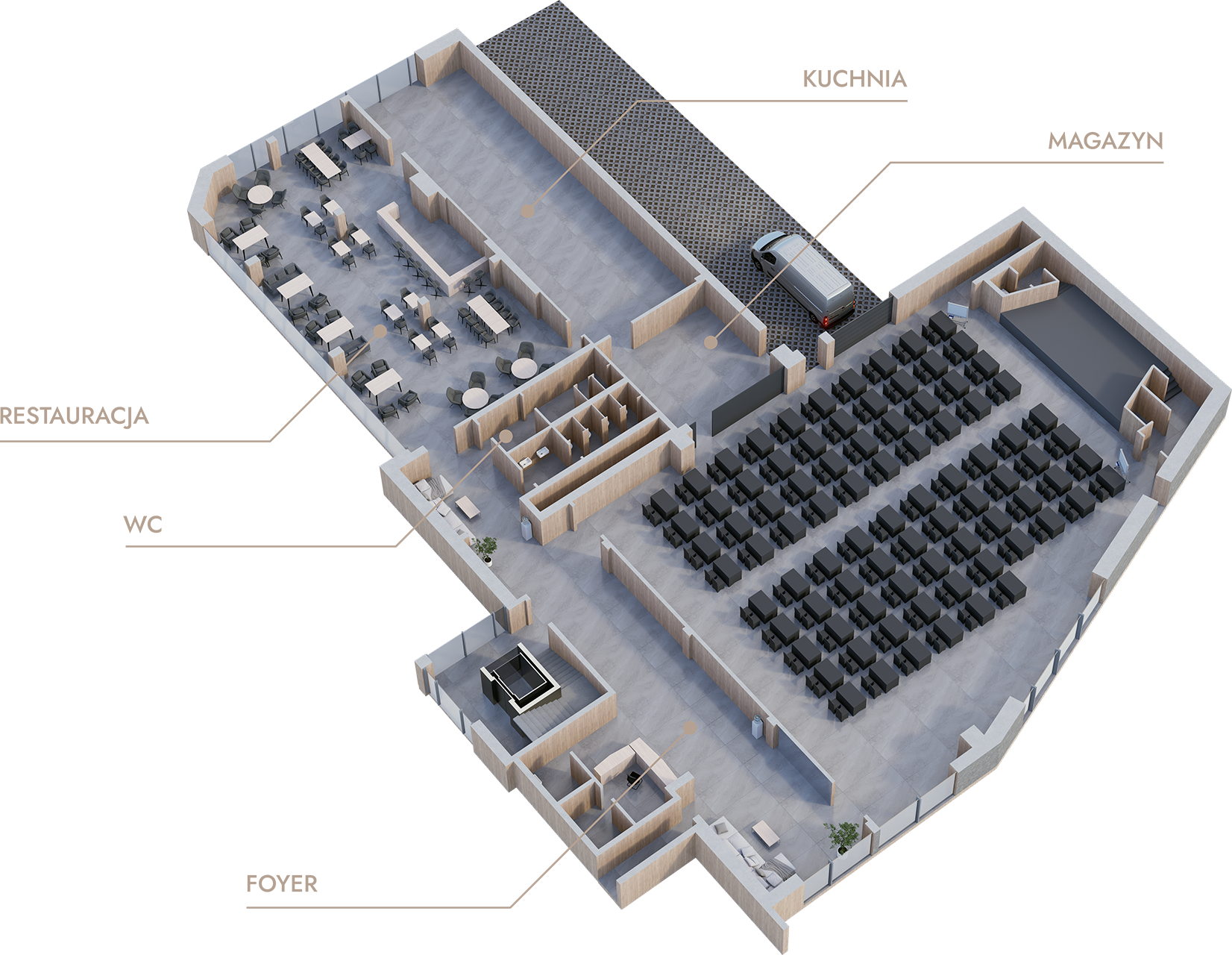 KUCHNIA

MAGAZYN

RESTAURACJA

WC

FOYER