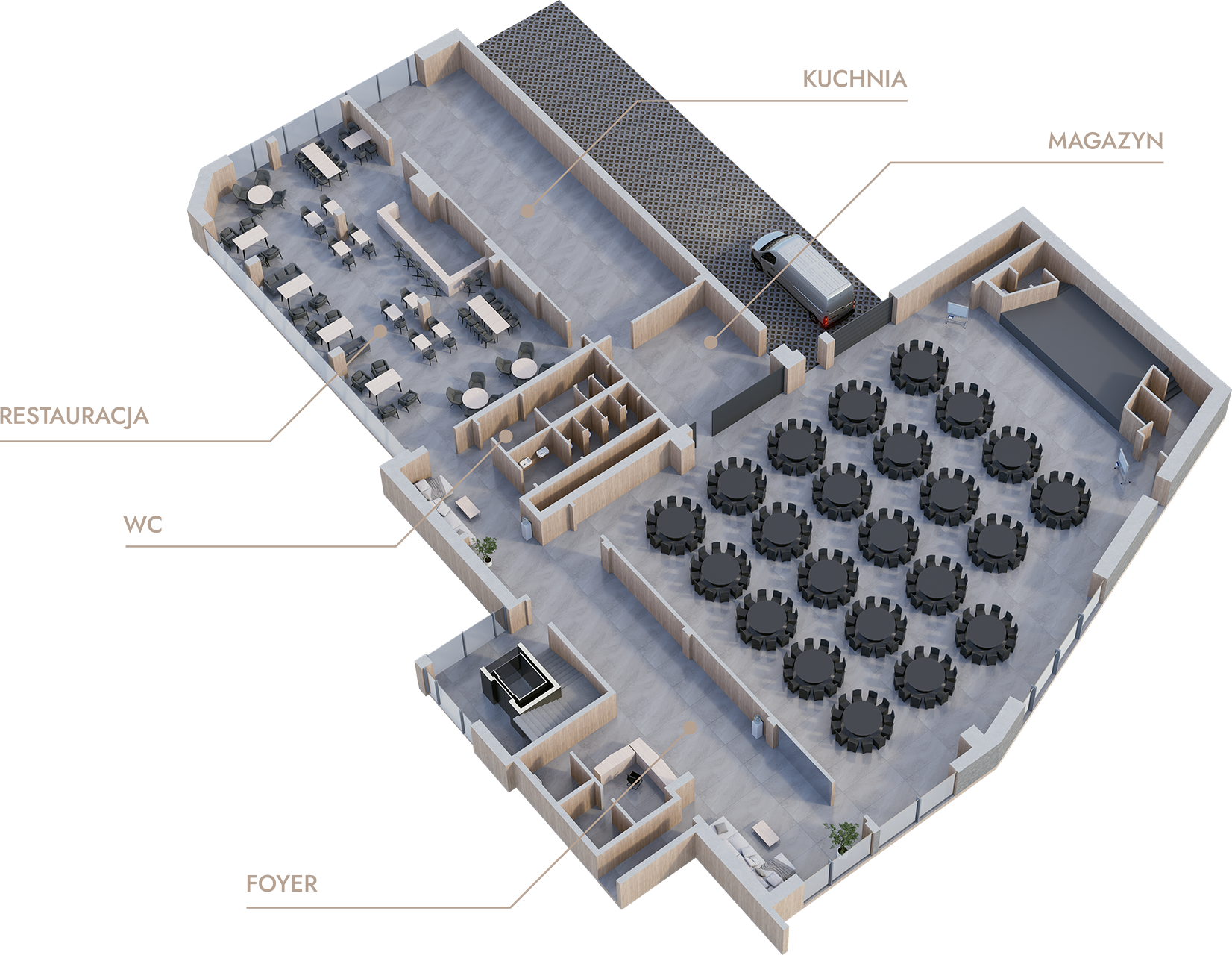 KUCHNIA

MAGAZYN

RESTAURACJA

WC

FOYER